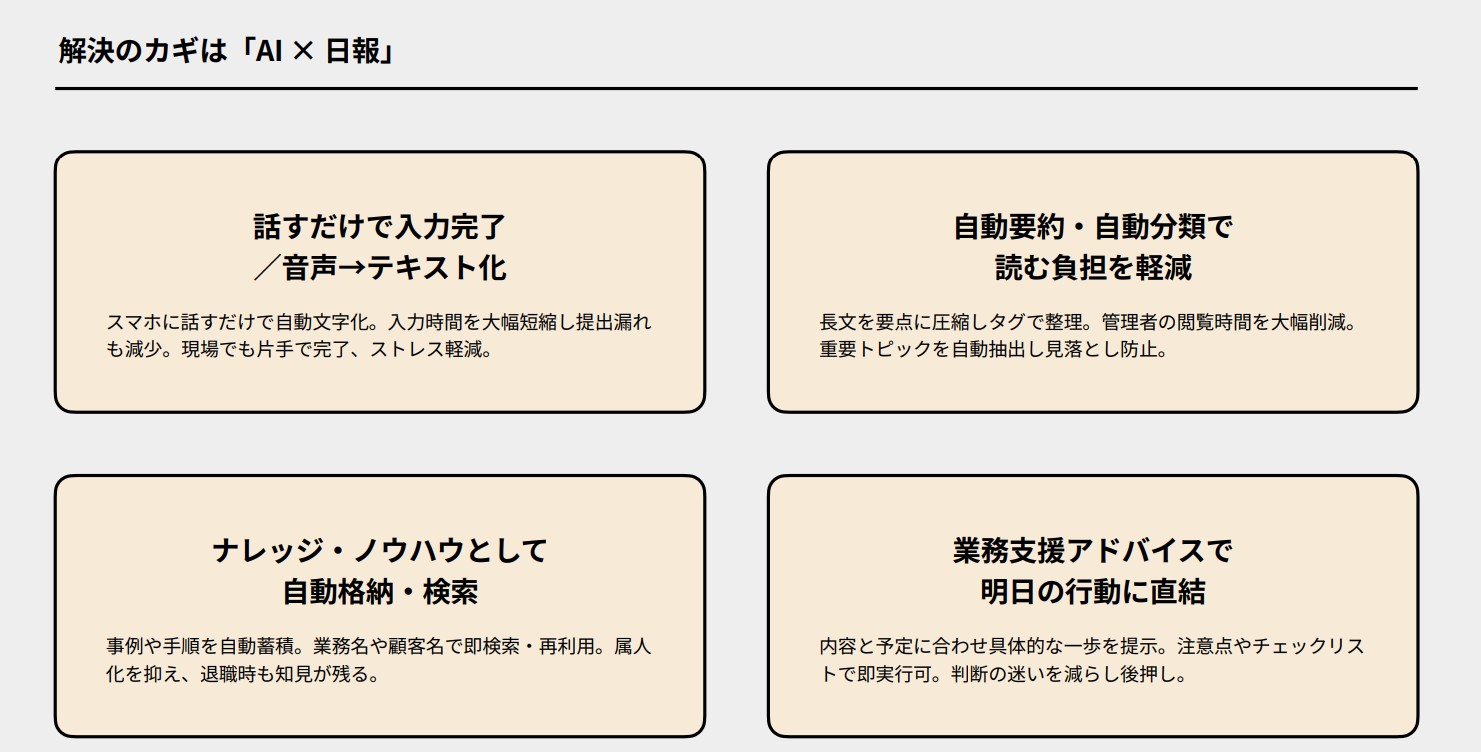 解決のカギは「AI × 日報」

話すだけで入力完了
／音声→テキスト化

スマホに話すだけで自動文字化。入力時間を大幅短縮し提出漏れも減少。現場でも片手で完了、ストレス軽減。

自動要約・自動分類で
読む負担を軽減

長文を要点に圧縮しタグで整理。管理者の閲覧時間を大幅削減。重要トピックを自動抽出し見落とし防止。

ナレッジ・ノウハウとして
自動格納・検索

事例や手順を自動蓄積。業務名や顧客名で即検索・再利用。属人化を抑え、退職時も知見が残る。

業務支援アドバイスで
明日の行動に直結

内容と予定に合わせ具体的な一歩を提示。注意点やチェックリストで即実行可。判断の迷いを減らし後押し。